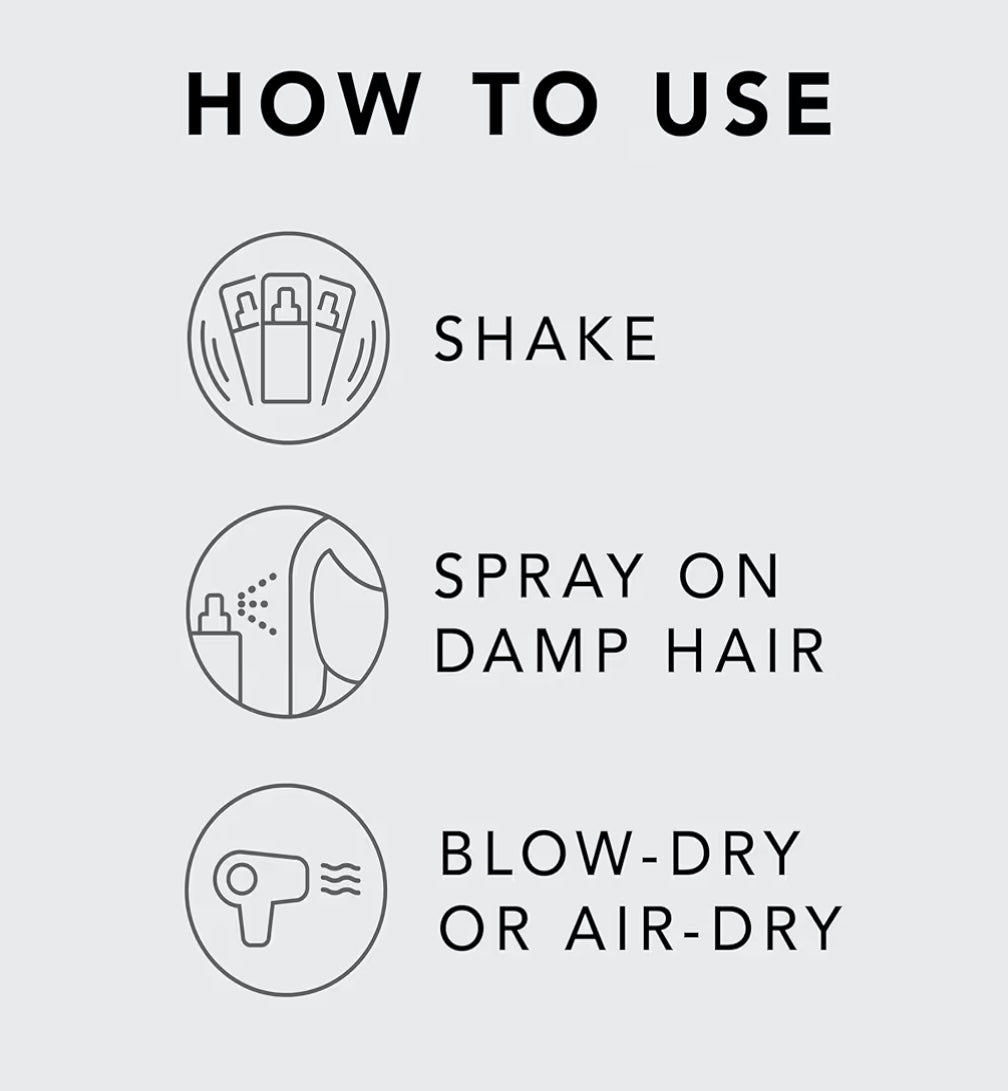 HOW TO USE

SHAKE

SPRAY ON DAMP HAIR

BLOW-DRY OR AIR-DRY