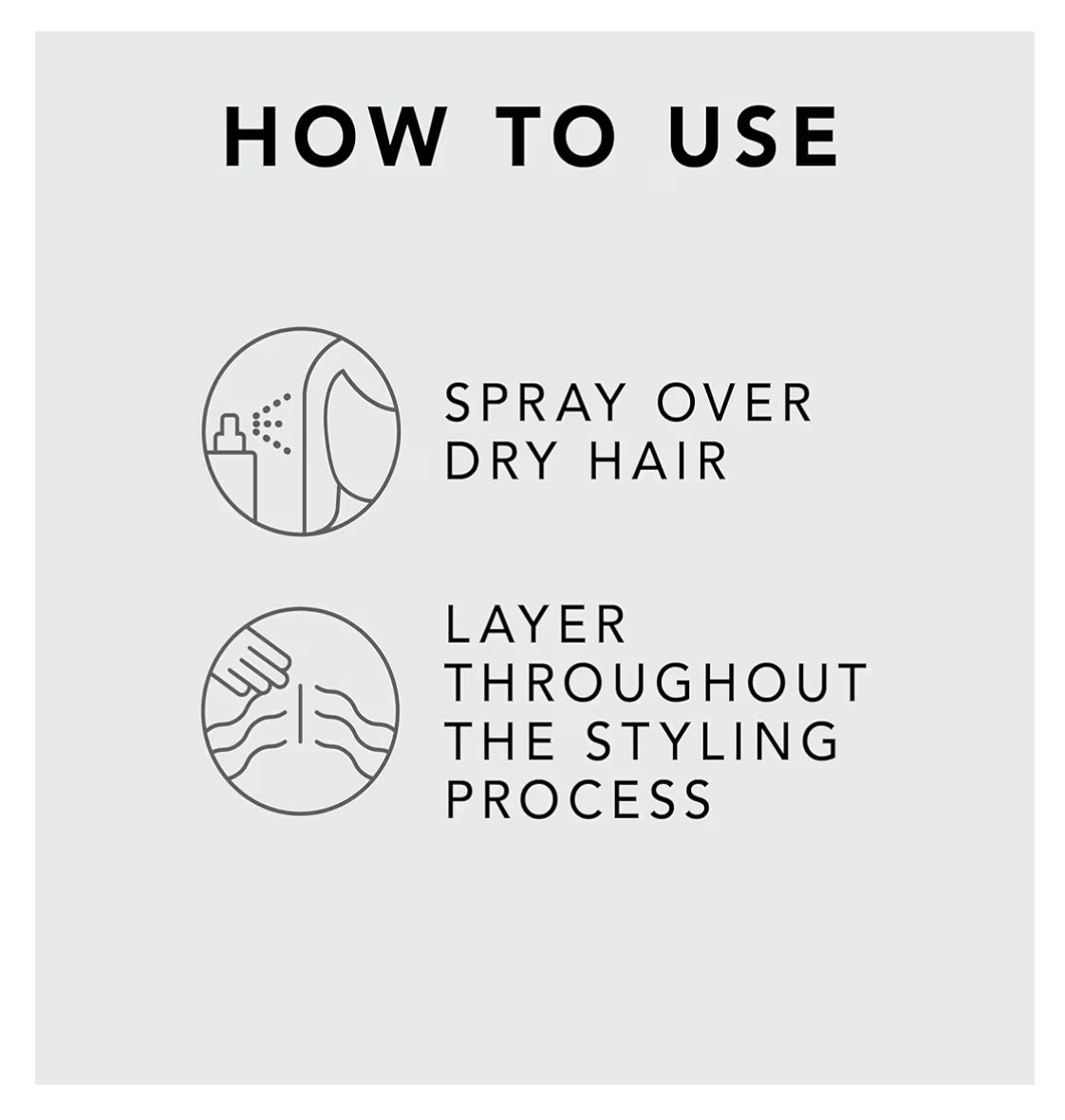 HOW TO USE

SPRAY OVER DRY HAIR

LAYER THROUGHOUT THE STYLING PROCESS